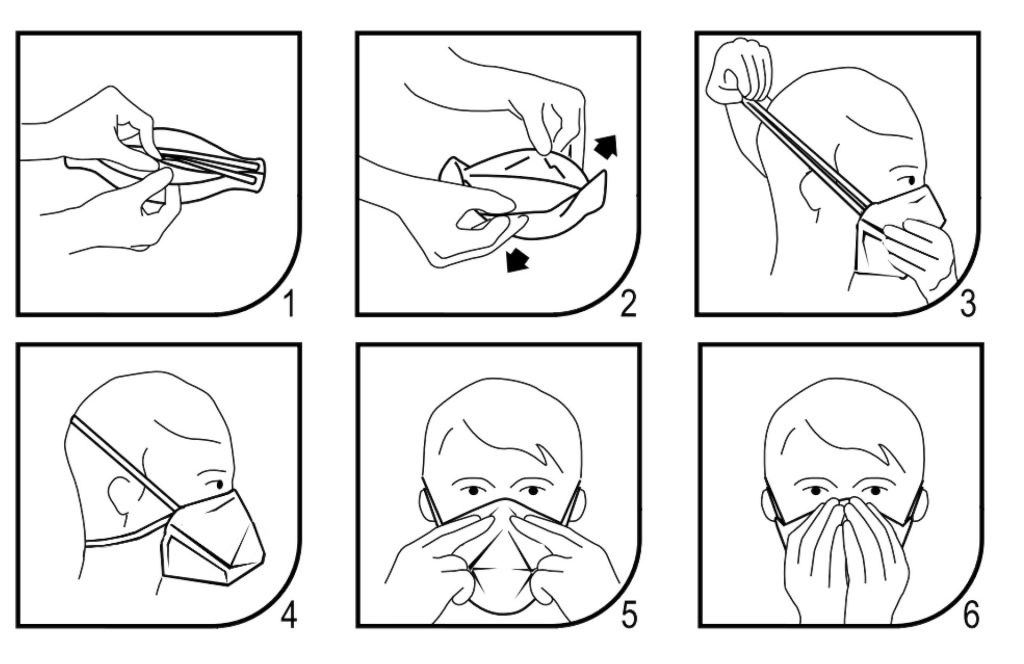 1

2

3

4

5

6